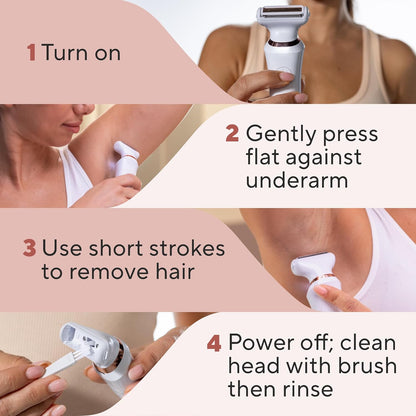 1 Turn on

2 Gently press flat against underarm

3 Use short strokes to remove hair

4 Power off; clean head with brush then rinse